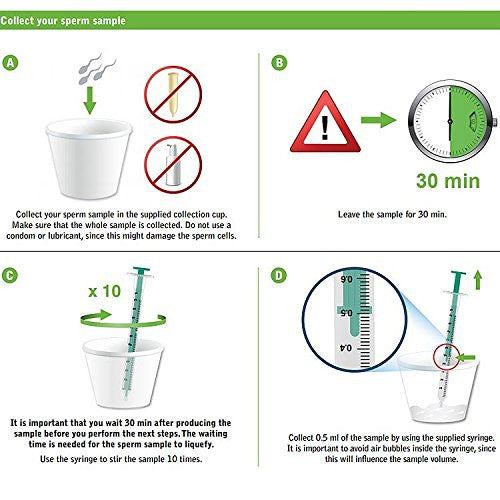 Collect your sperm sample

A

Collect your sperm sample in the supplied collection cup. Make sure that the whole sample is collected. Do not use a condom or lubricant, since this might damage the sperm cells.

B

30 min

Leave the sample for 30 min.

C

x 10

It is important that you wait 30 min after producing the sample before you perform the next steps. The waiting time is needed for the sperm sample to liquefy.

Use the syringe to stir the sample 10 times.

D

0.6
0.5
0.4

Collect 0.5 ml of the sample by using the supplied syringe. It is important to avoid air bubbles inside the syringe, since this will influence the sample volume.