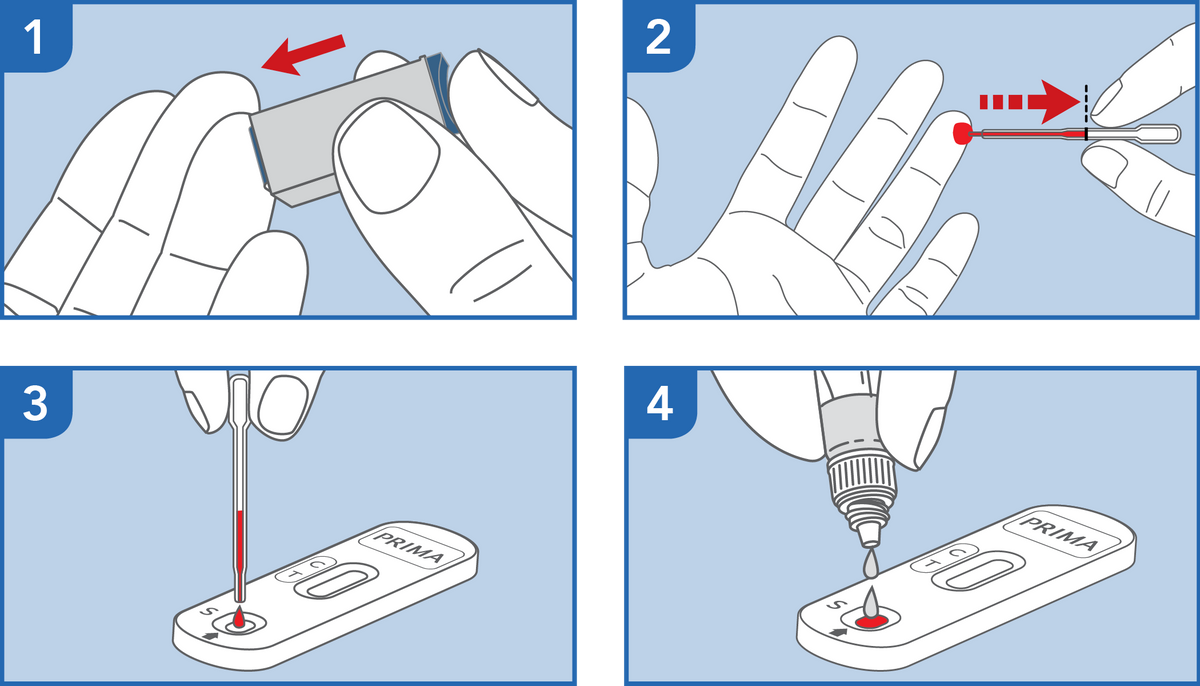 1

2

3

PRIMA

C
T

S

4

PRIMA

C
T

S