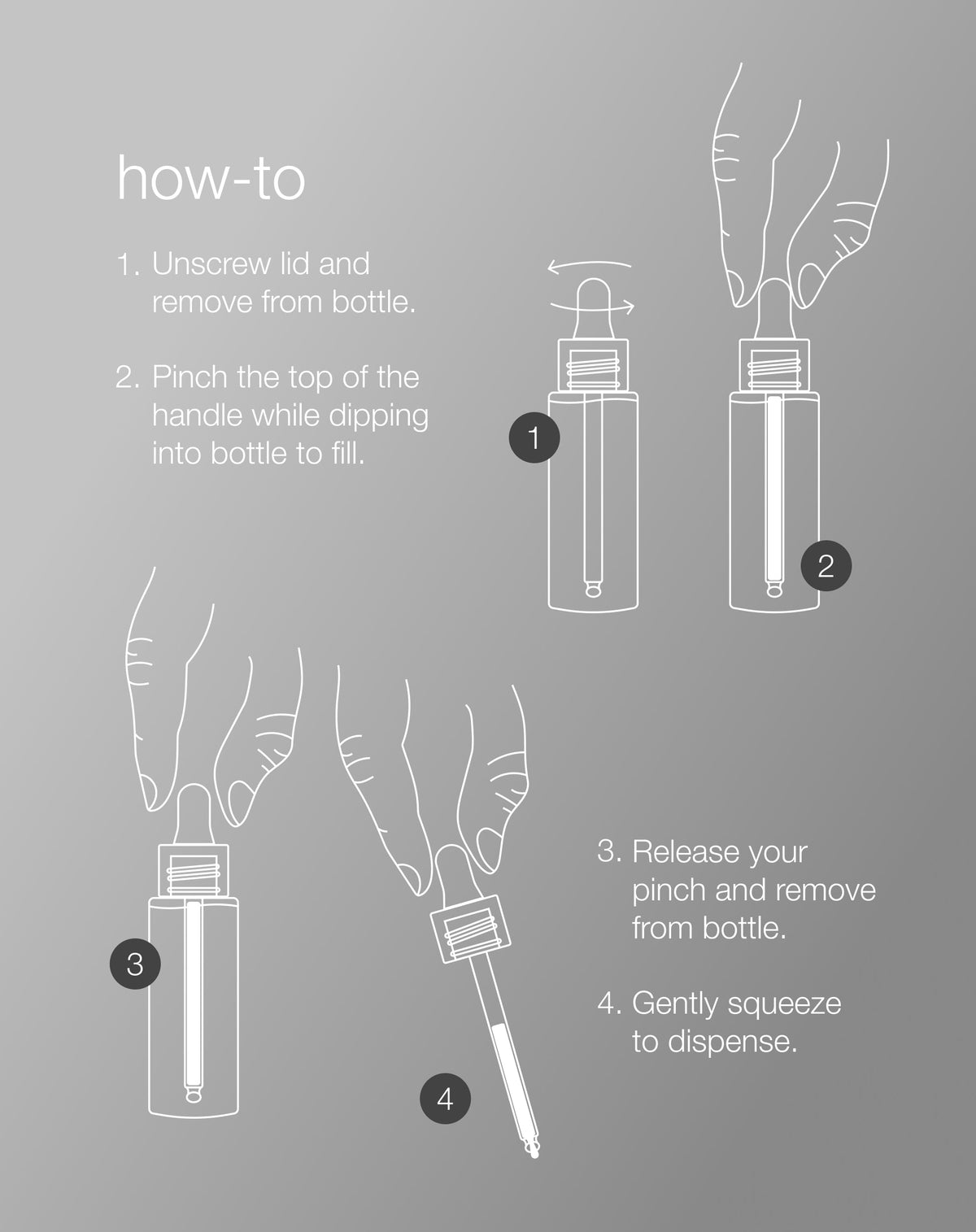 how-to

1. Unscrew lid and remove from bottle.

2. Pinch the top of the handle while dipping into bottle to fill.

1

2

3

4

3. Release your pinch and remove from bottle.

4. Gently squeeze to dispense.